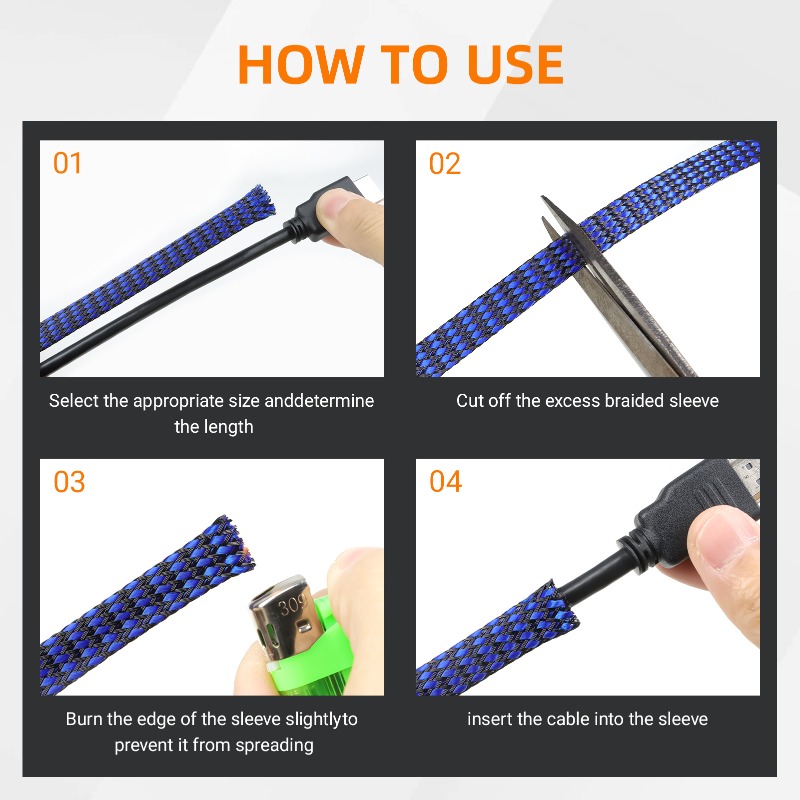 HOW TO USE

01

Select the appropriate size anddetermine the length

02

Cut off the excess braided sleeve

03

309

Burn the edge of the sleeve slightlyto prevent it from spreading

04

insert the cable into the sleeve